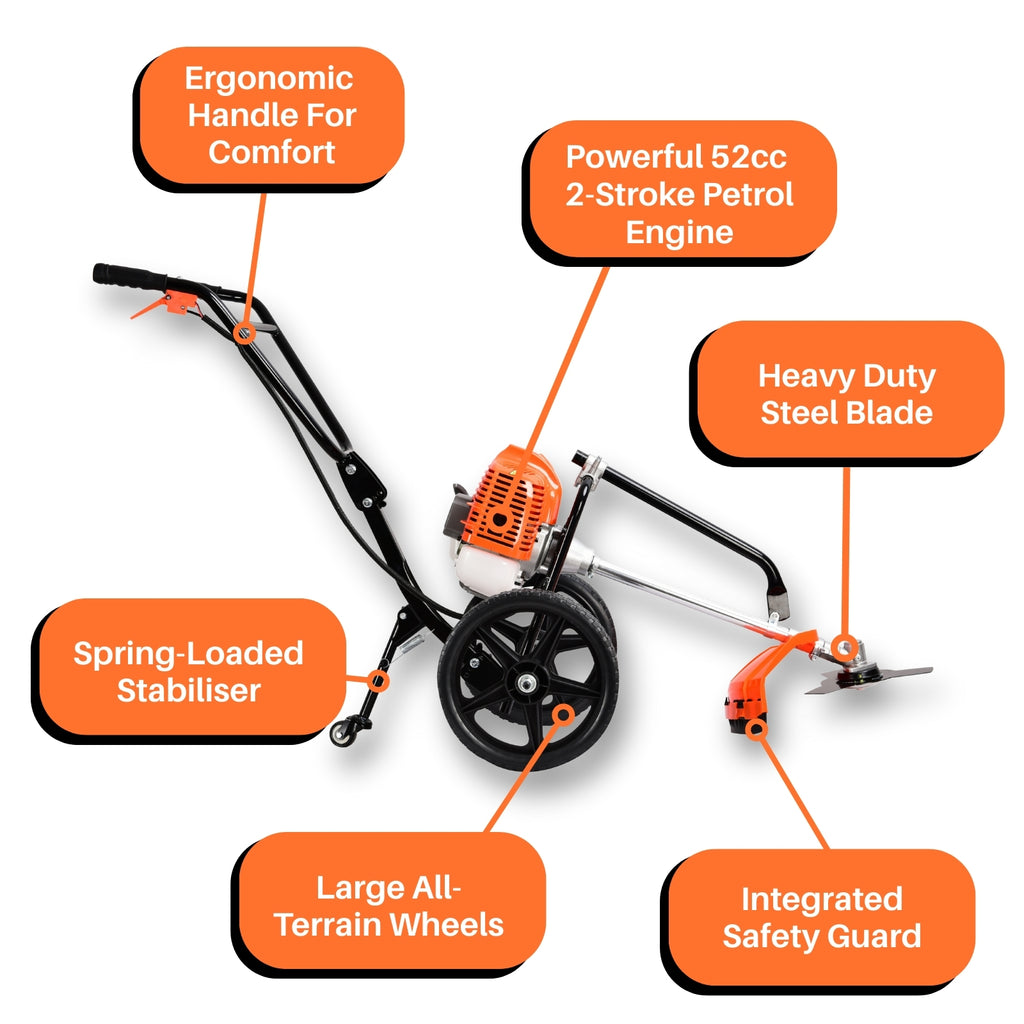 Ergonomic Handle For Comfort

Powerful 52cc 2-Stroke Petrol Engine

Heavy Duty Steel Blade

Spring-Loaded Stabiliser

Large All-Terrain Wheels

Integrated Safety Guard